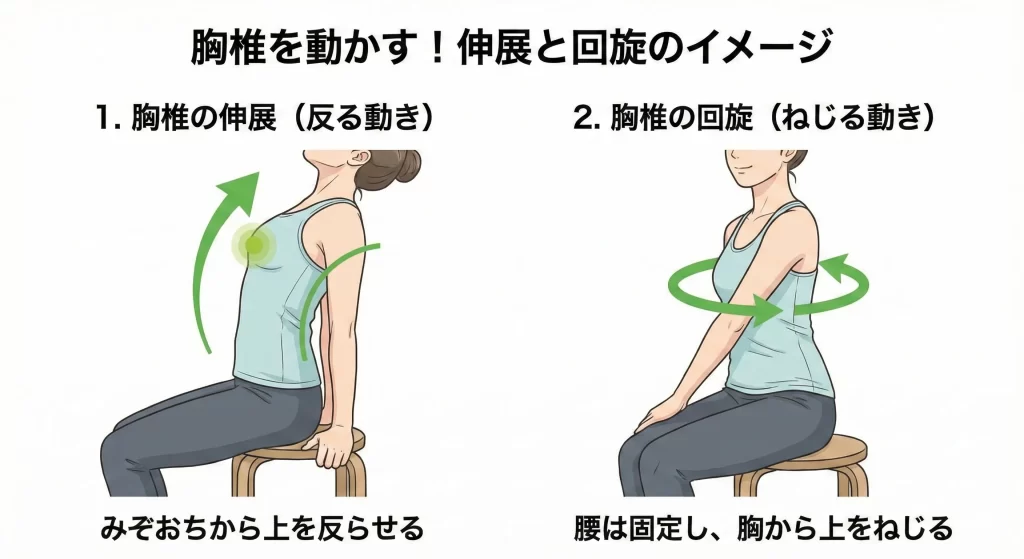 胸椎を動かす！伸展と回旋のイメージ

1. 胸椎の伸展（反る動き）

みぞおちから上を反らせる

2. 胸椎の回旋（ねじる動き）

腰は固定し、胸から上をねじる