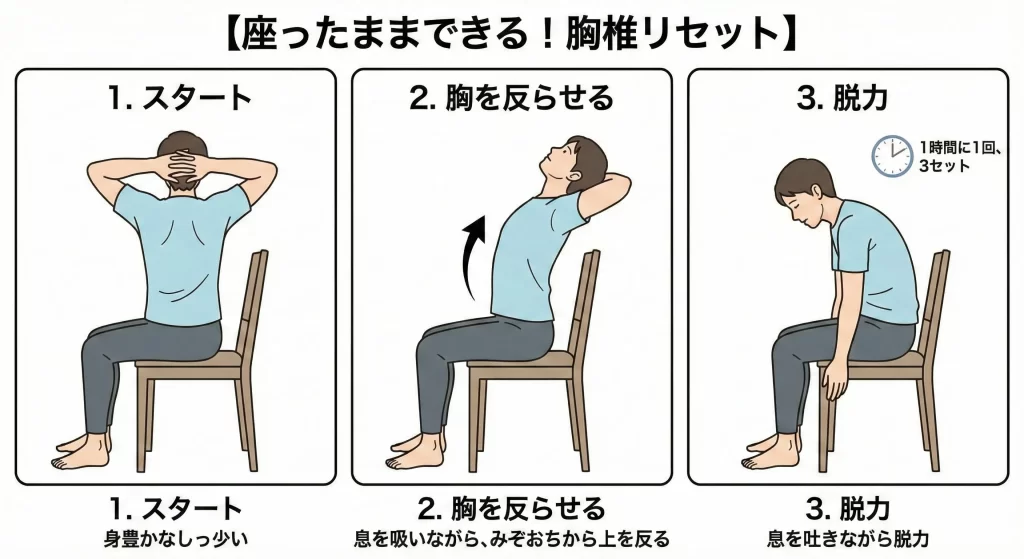 【座ったままできる！胸椎リセット】

1. スタート

2. 胸を反らせる

3. 脱力

1時間に1回、3セット

1. スタート
身豊かなしっ少い

2. 胸を反らせる
息を吸いながら、みぞおちから上を反る

3. 脱力
息を吐きながら脱力